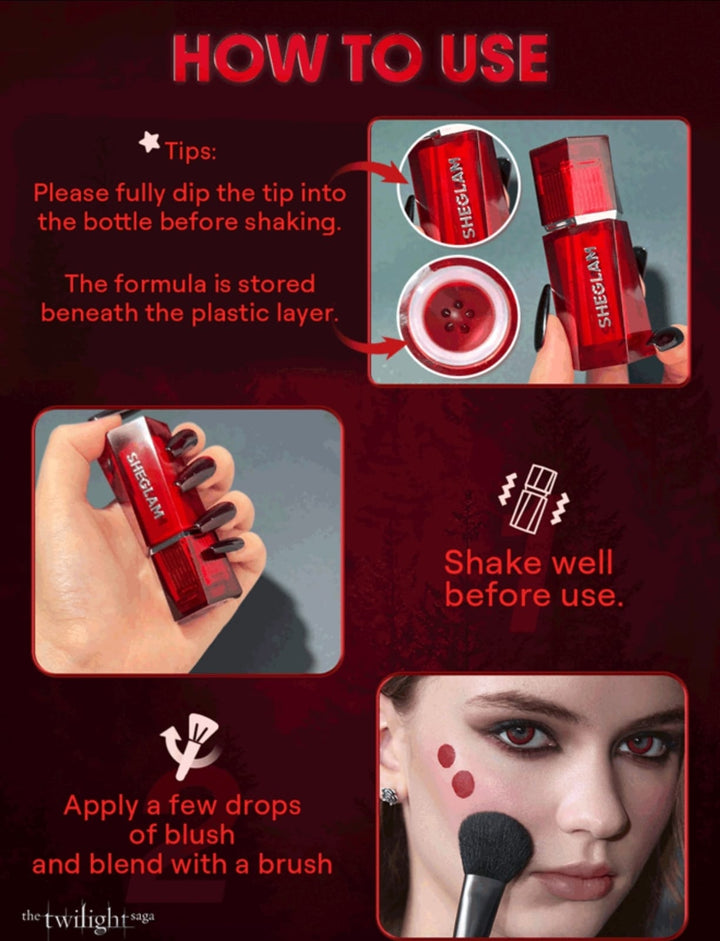 HOW TO USE

Tips:
Please fully dip the tip into the bottle before shaking.

The formula is stored beneath the plastic layer.

SHEGLAM

SHEGLAM

SHEGLAM

Shake well before use.

Apply a few drops of blush and blend with a brush

the twilight saga