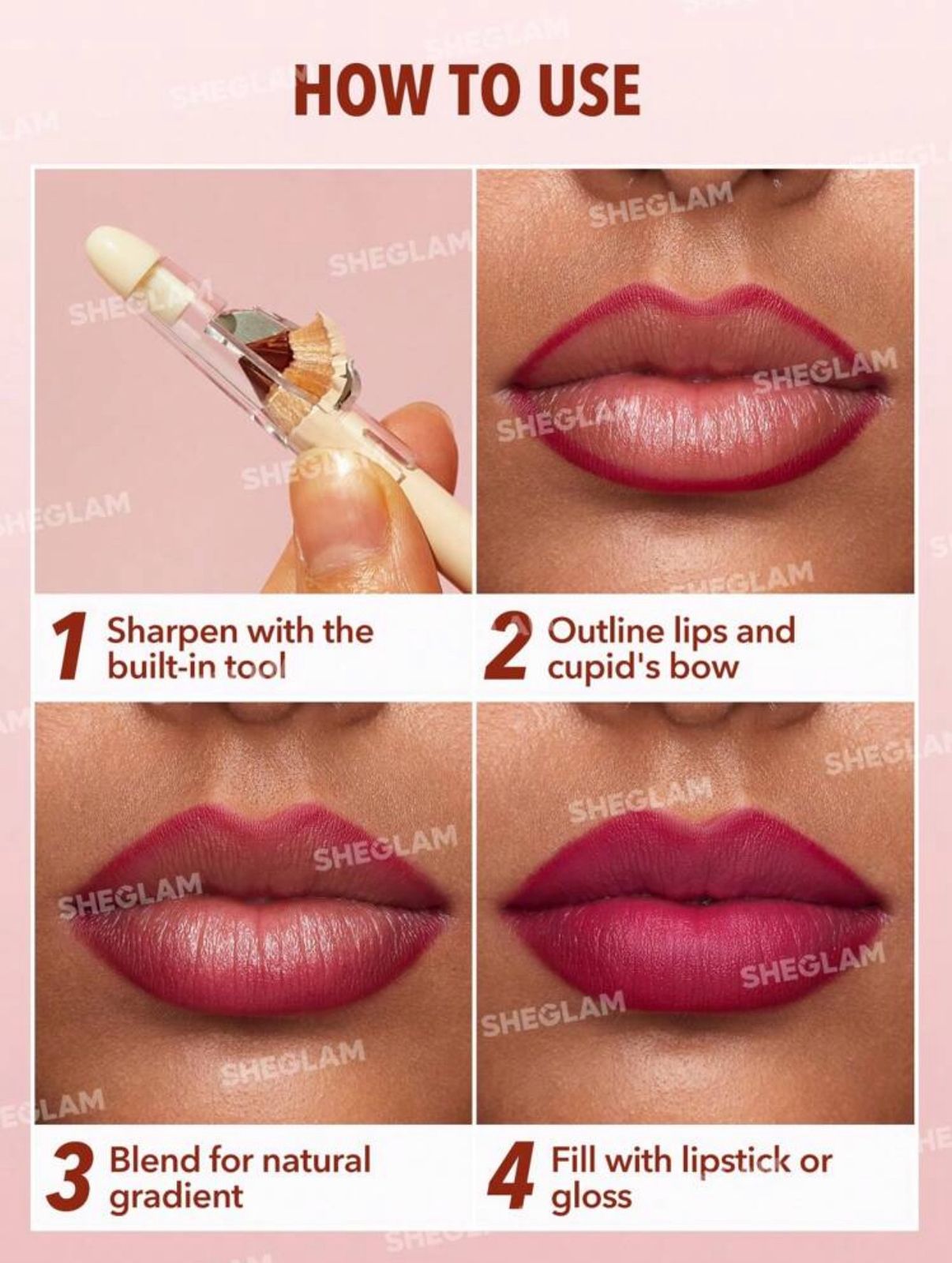 HOW TO USE

SHEGLAM

1 Sharpen with the built-in tool

2 Outline lips and cupid's bow

3 Blend for natural gradient

4 Fill with lipstick or gloss